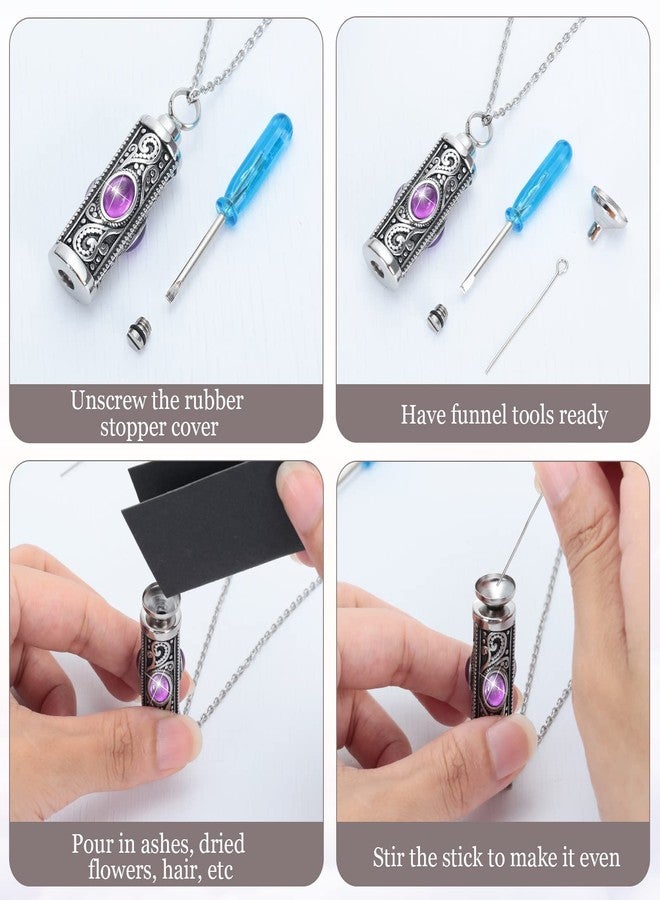 Unscrew the rubber stopper cover

Have funnel tools ready

Pour in ashes, dried flowers, hair, etc

Stir the stick to make it even